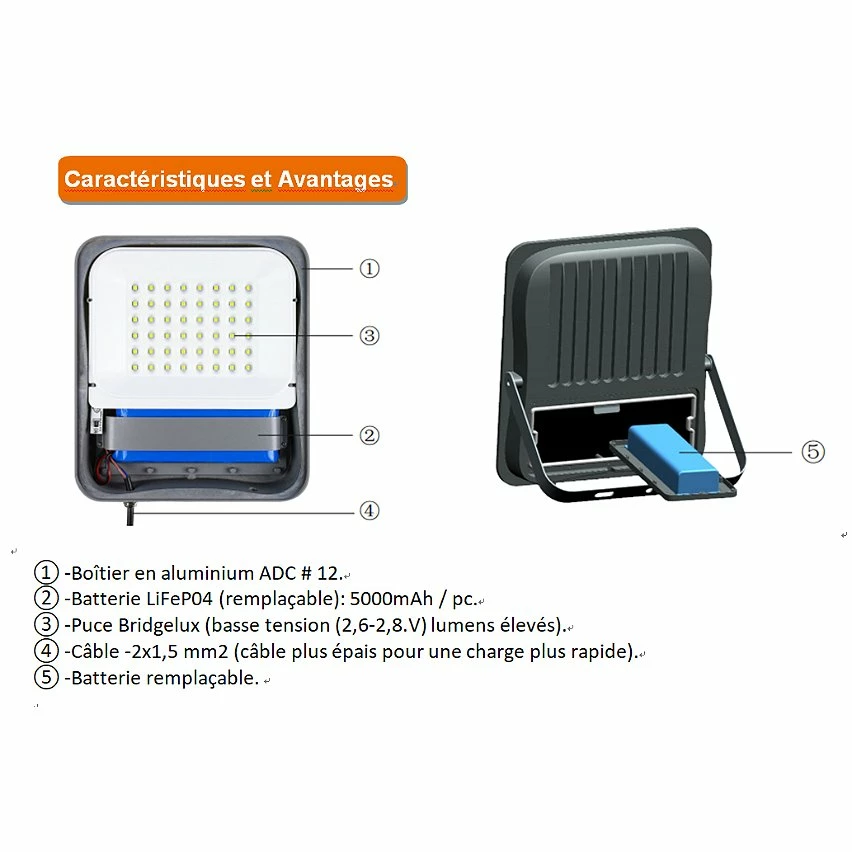 Caractéristiques et Avantages

①

③

②

④

⑤

① -Boîtier en aluminium ADC # 12.
② -Batterie LiFeP04 (remplaçable): 5000mAh / pc.
③ -Puce Bridgelux (basse tension (2,6-2,8.V) lumens élevés).
④ -Câble -2x1,5 mm2 (câble plus épais pour une charge plus rapide).
⑤ -Batterie remplaçable.